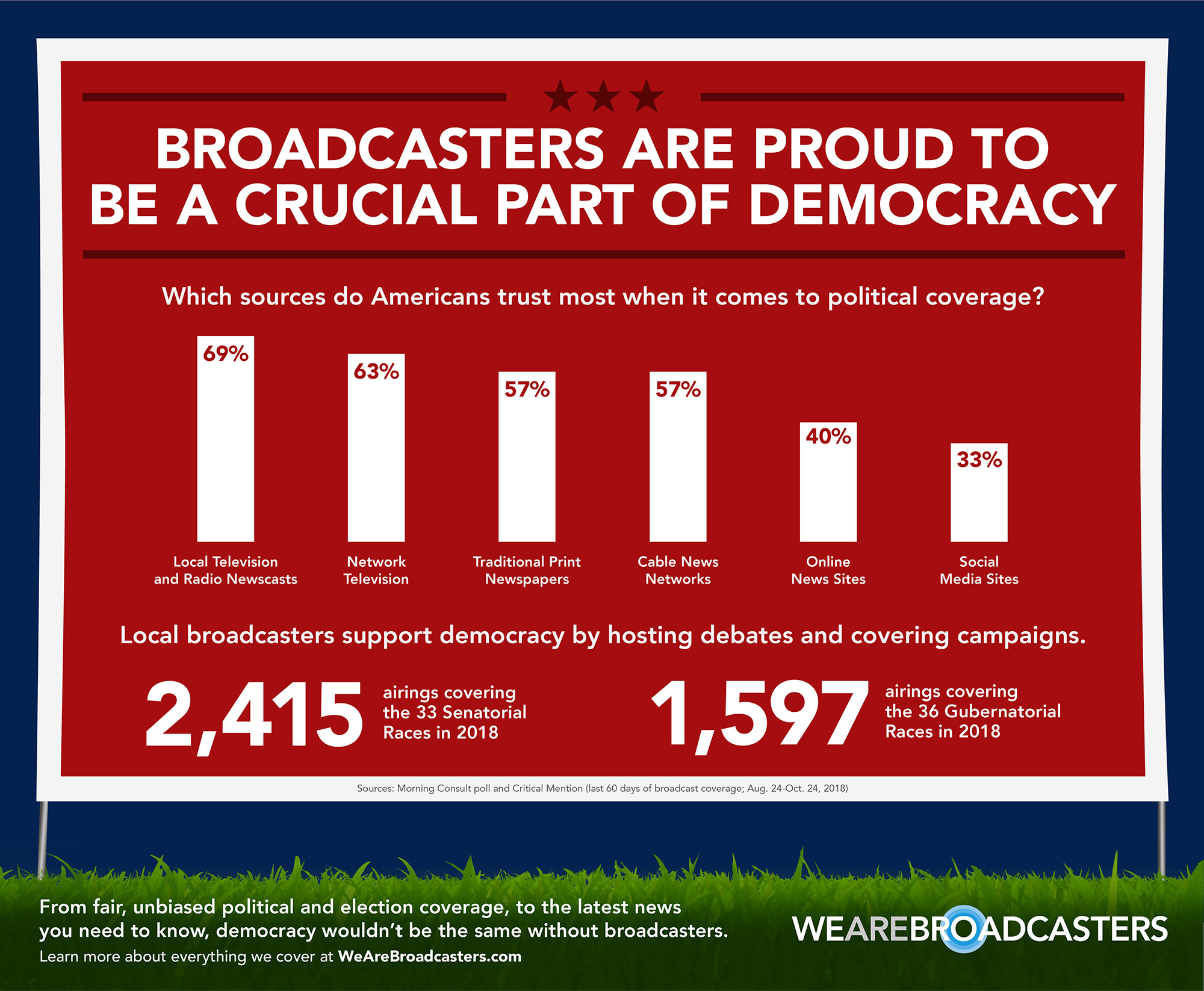 BROADCASTERS ARE PROUD TO BE A CRUCIAL PART OF DEMOCRACY

Which sources do Americans trust most when it comes to political coverage?

69%
Local Television and Radio Newscasts

63%
Network Television

57%
Traditional Print Newspapers

57%
Cable News Networks

40%
Online News Sites

33%
Social Media Sites

Local broadcasters support democracy by hosting debates and covering campaigns.

2,415 airings covering the 33 Senatorial Races in 2018

1,597 airings covering the 36 Gubernatorial Races in 2018

Sources: Morning Consult poll and Critical Mention (last 60 days of broadcast coverage; Aug. 24-Oct. 24, 2018)

From fair, unbiased political and election coverage, to the latest news you need to know, democracy wouldn't be the same without broadcasters.
Learn more about everything we cover at WeAreBroadcasters.com

WEAREBROADCASTERS