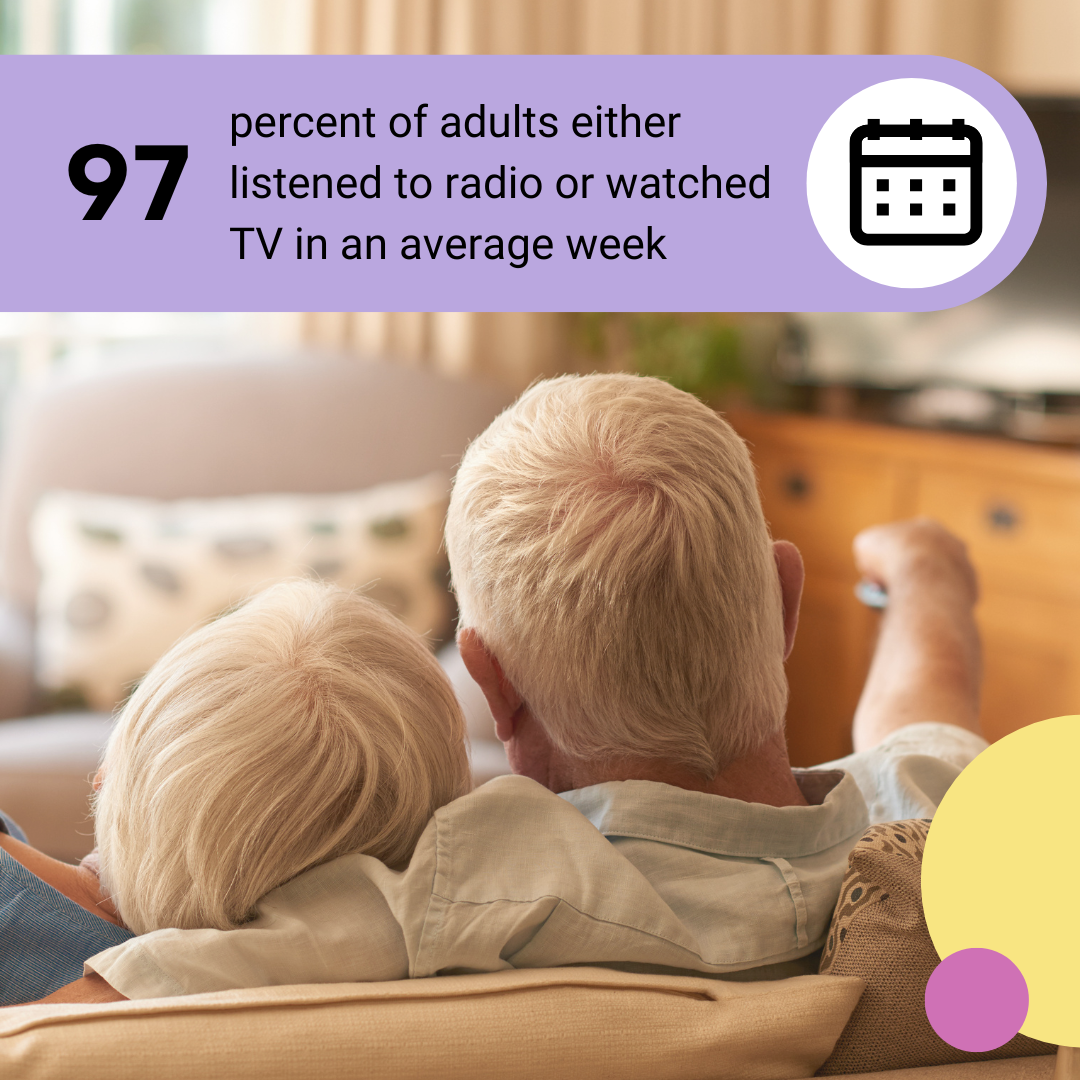 97

percent of adults either listened to radio or watched TV in an average week