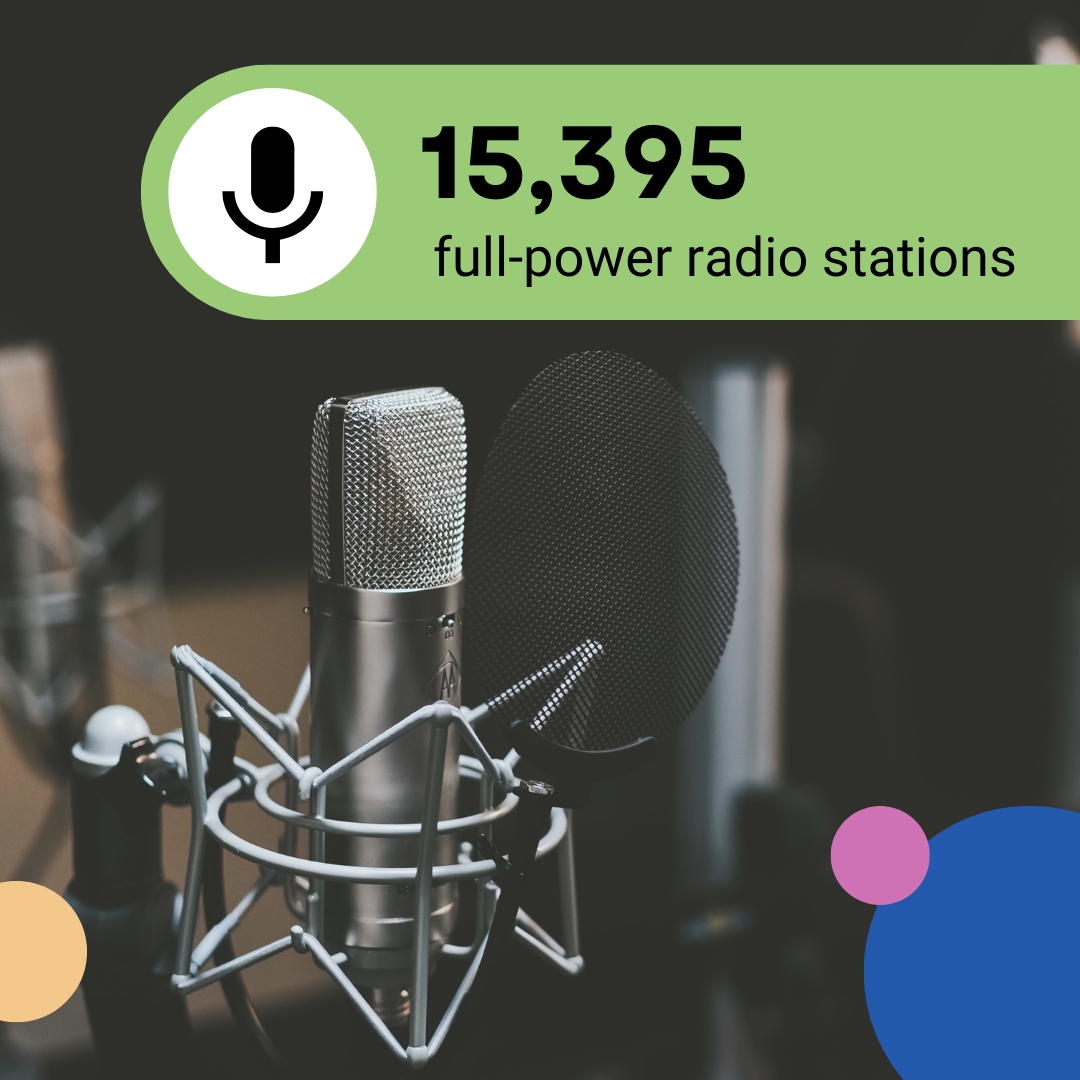 15,395
full-power radio stations