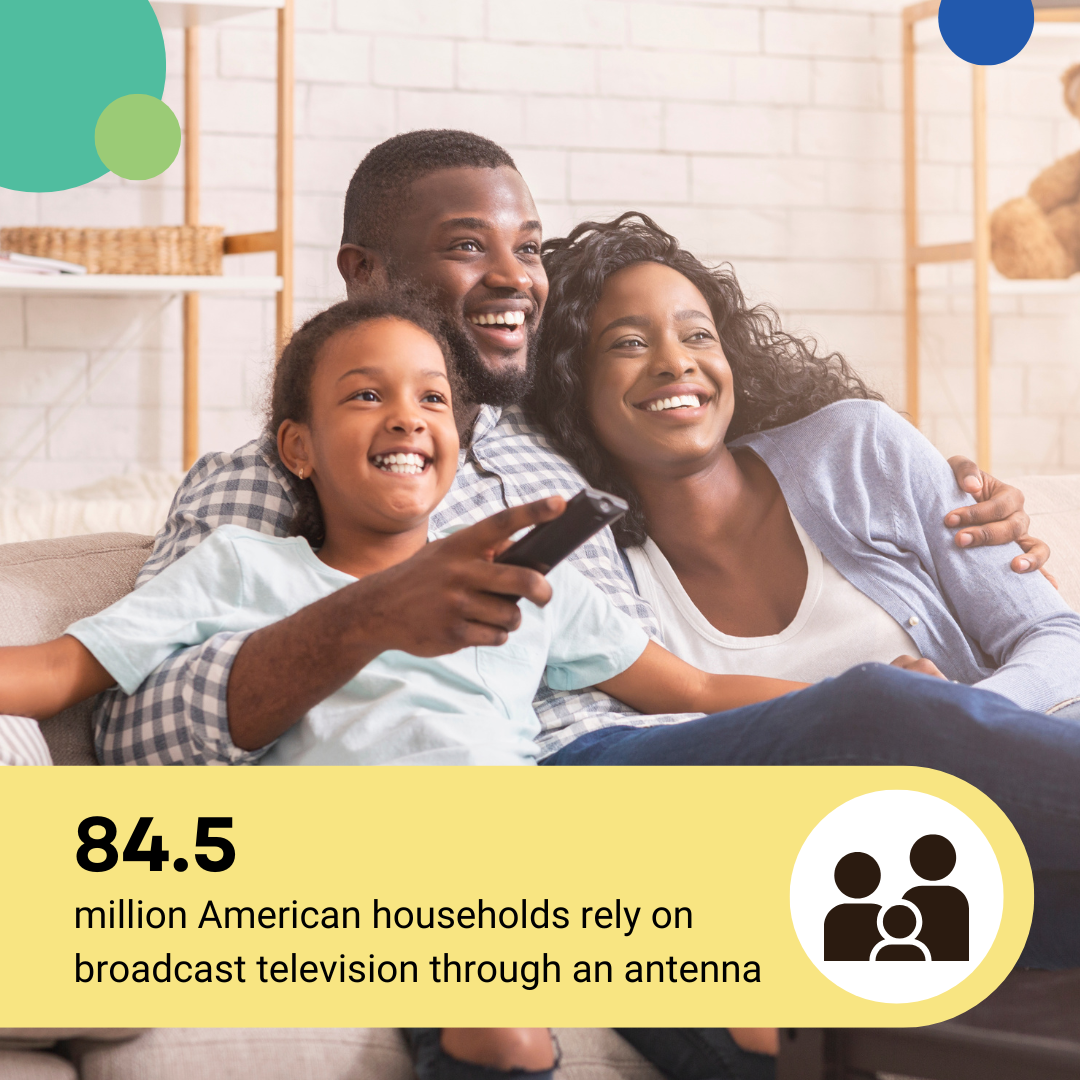 84.5
million American households rely on broadcast television through an antenna