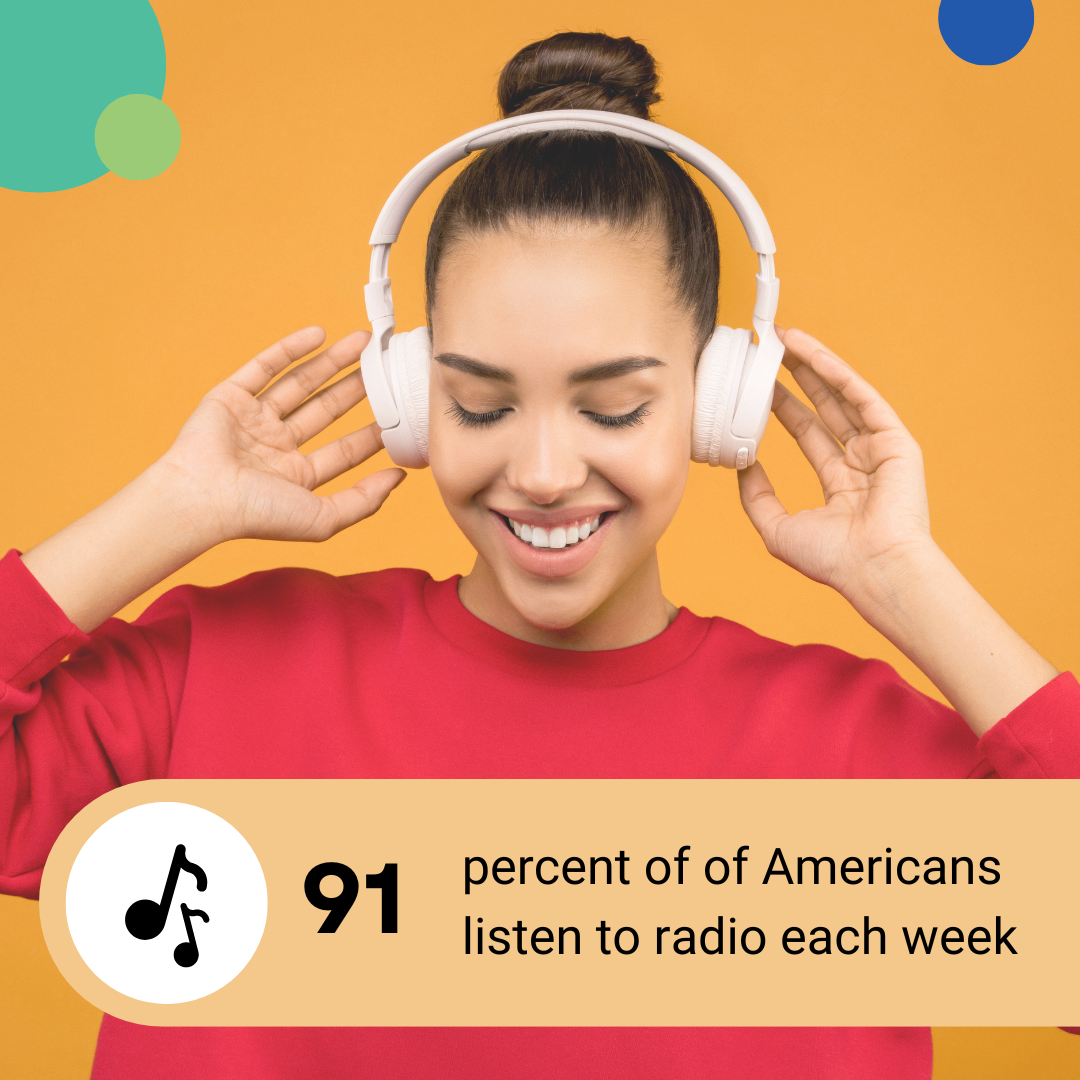 91

percent of of Americans listen to radio each week