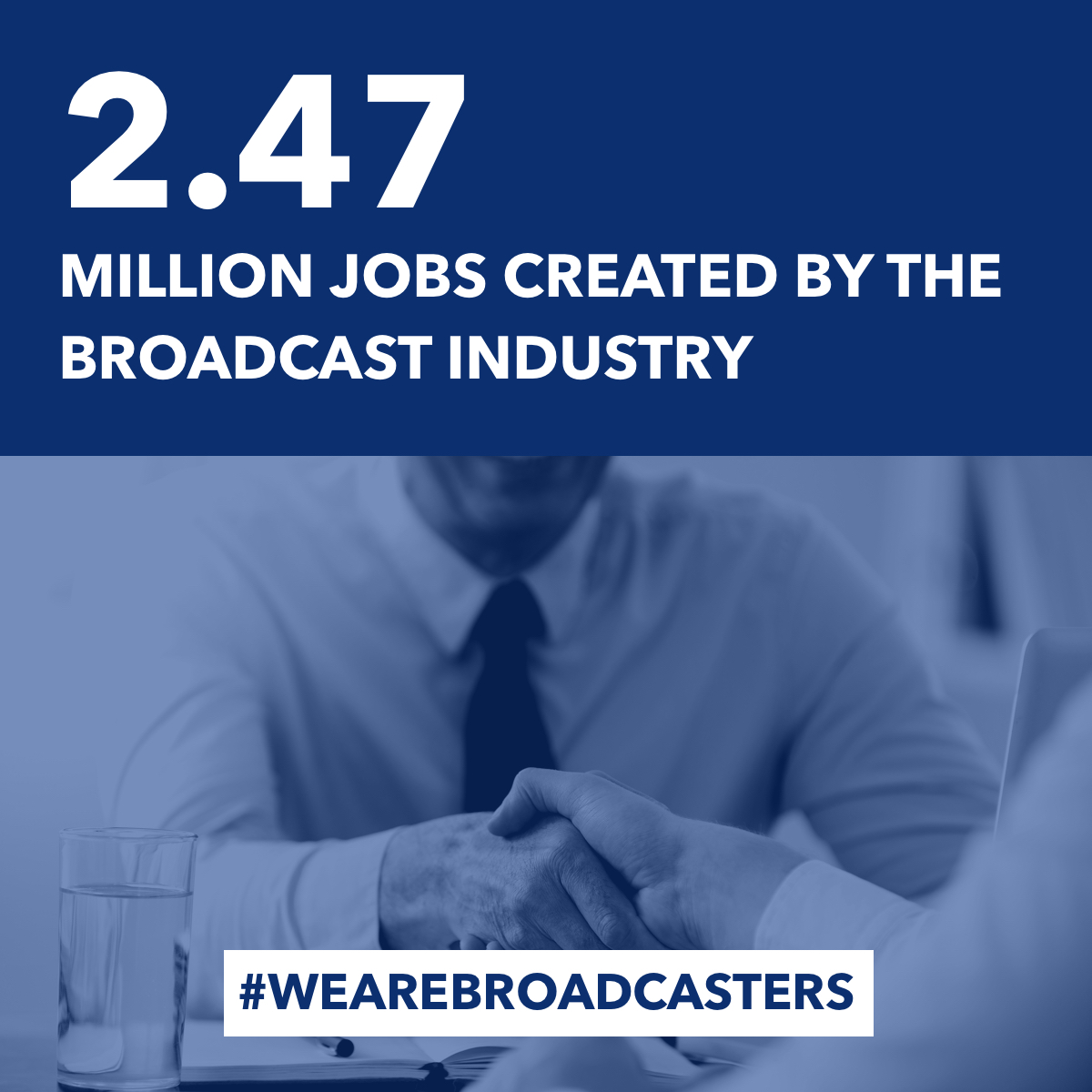 2.47

MILLION JOBS CREATED BY THE BROADCAST INDUSTRY

#WEAREBROADCASTERS