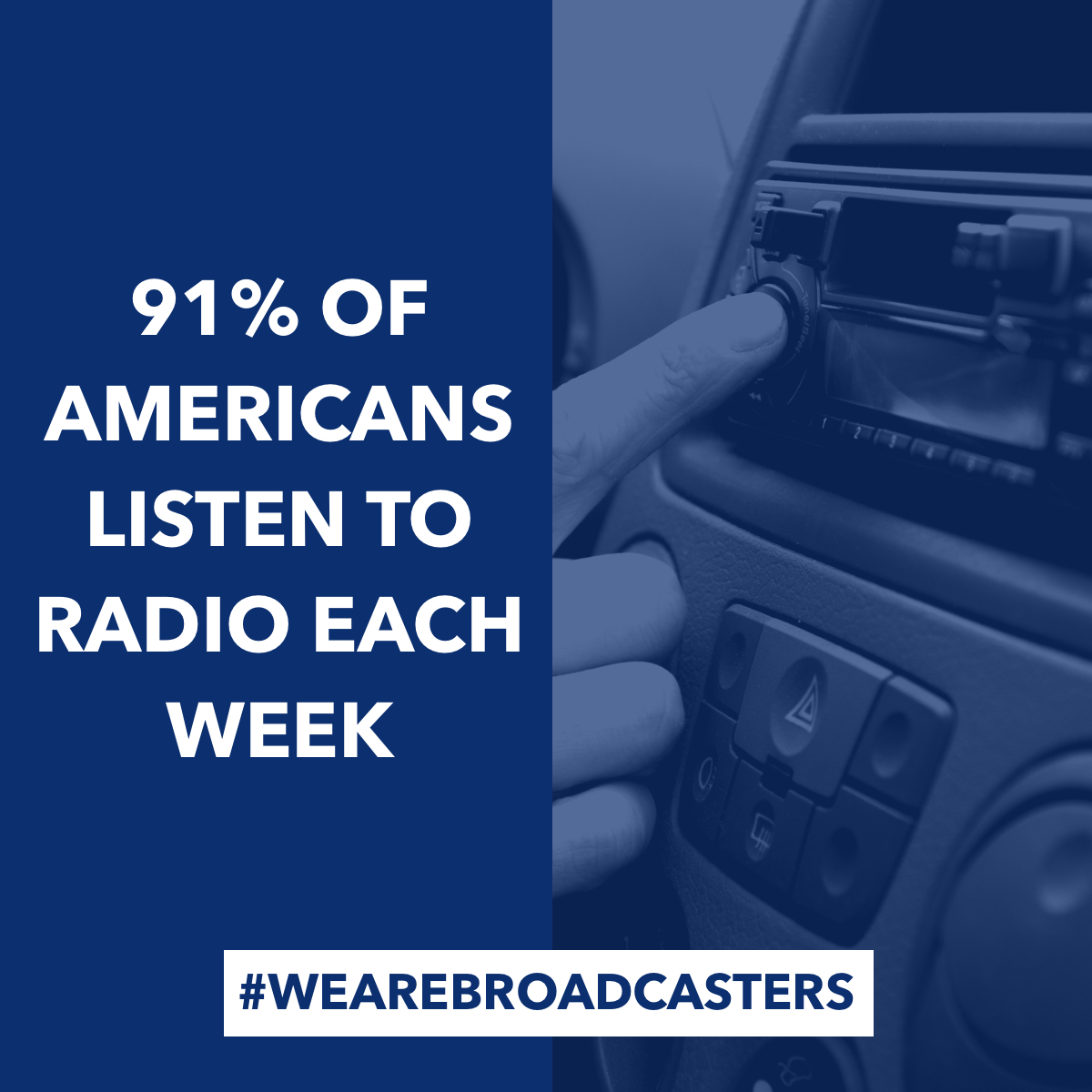 91% OF AMERICANS LISTEN TO RADIO EACH WEEK

#WEAREBROADCASTERS